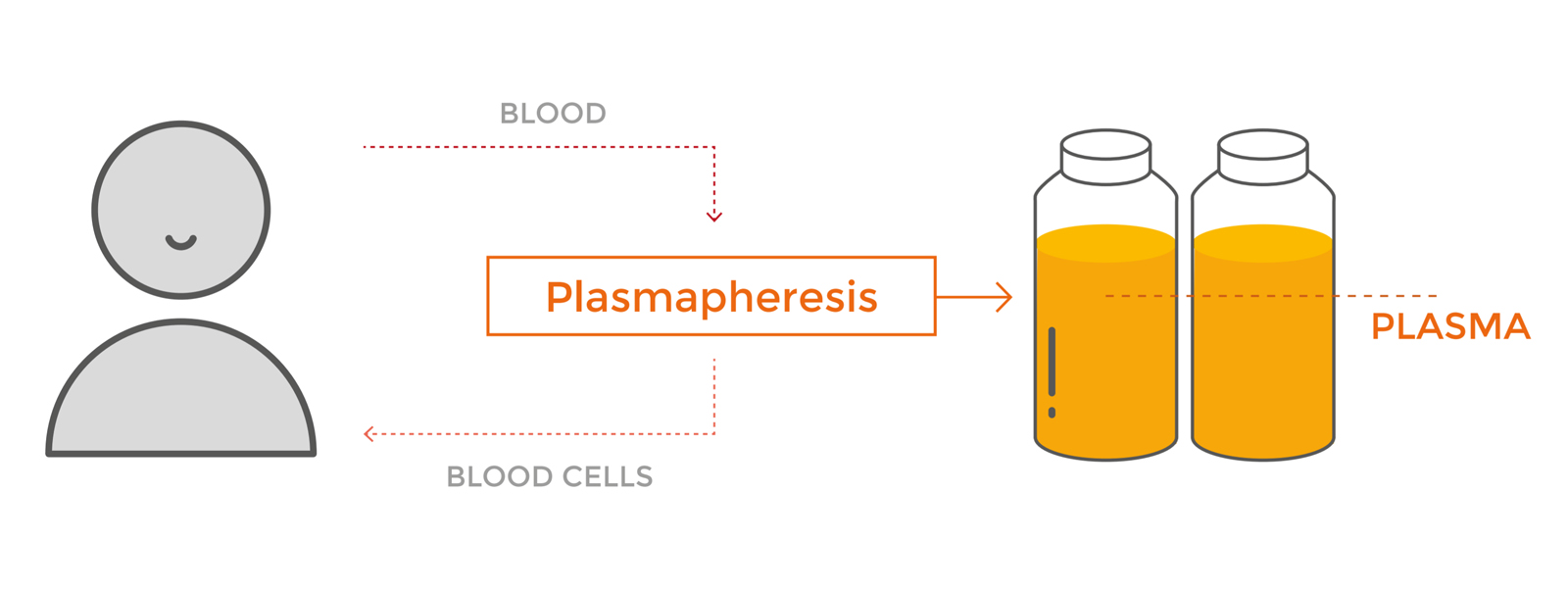 BLOOD

Plasmapheresis

PLASMA

BLOOD CELLS